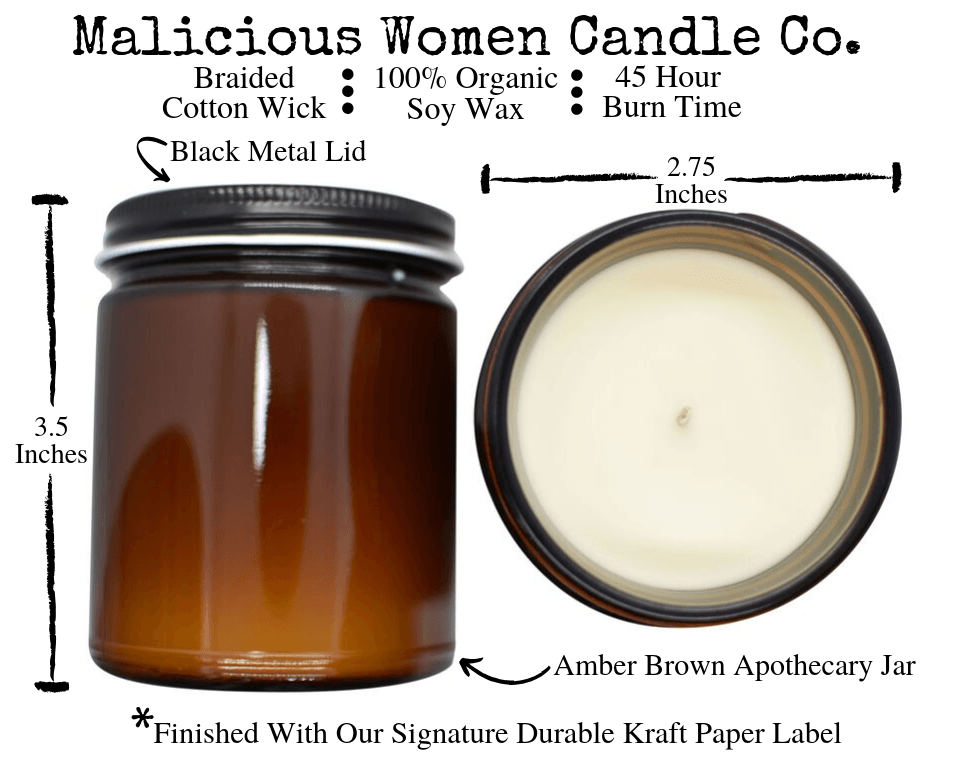 Malicious Women Candle Co.

Braided Cotton Wick

100% Organic Soy Wax

45 Hour Burn Time

Black Metal Lid

2.75 Inches

3.5 Inches

Amber Brown Apothecary Jar

*Finished With Our Signature Durable Kraft Paper Label